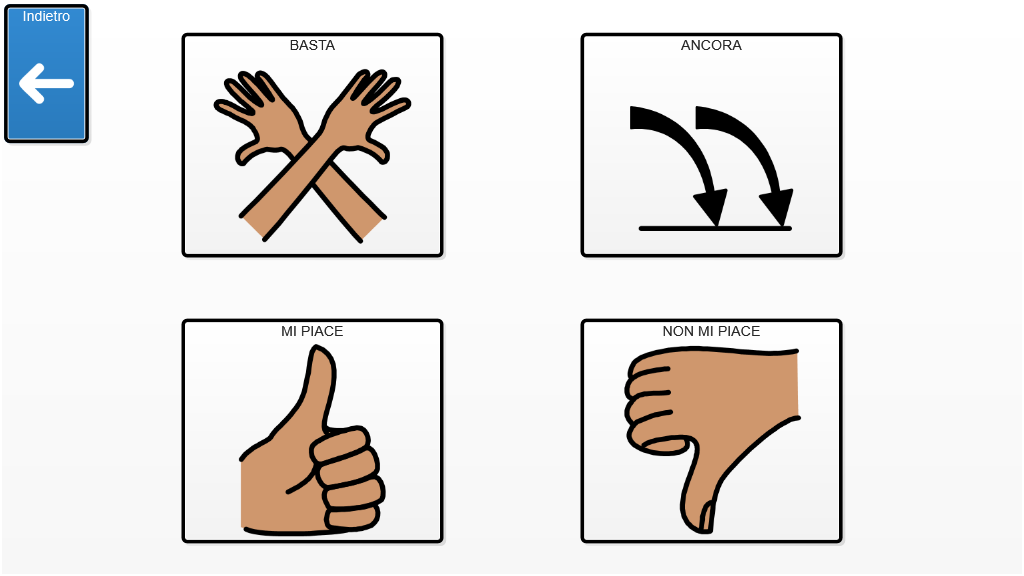 Indietro

BASTA

ANCORA

MI PIACE

NON MI PIACE