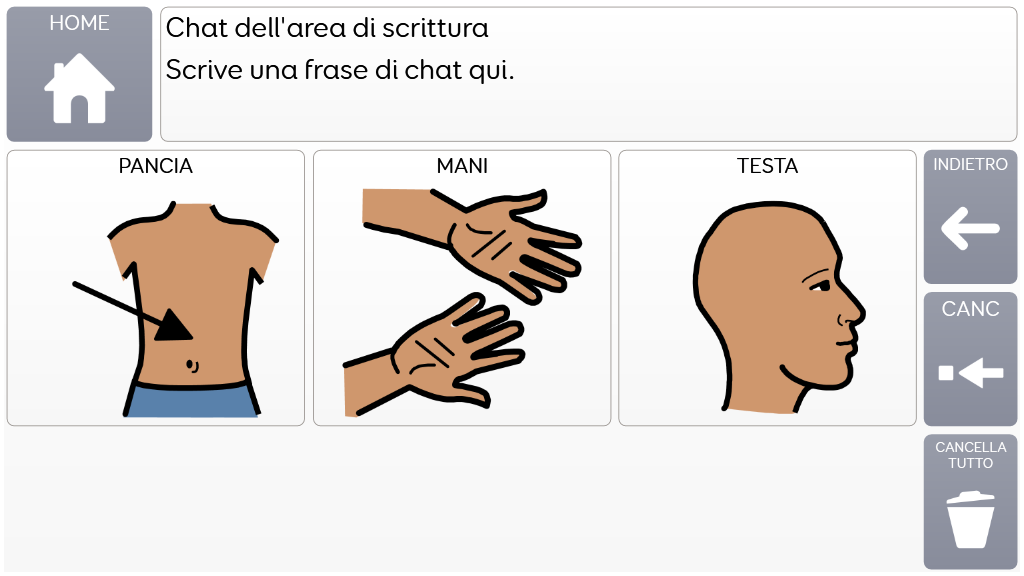 HOME

Chat dell'area di scrittura
Scrive una frase di chat qui.

PANCIA

MANI

TESTA

INDIETRO

CANC

CANCELLA TUTTO