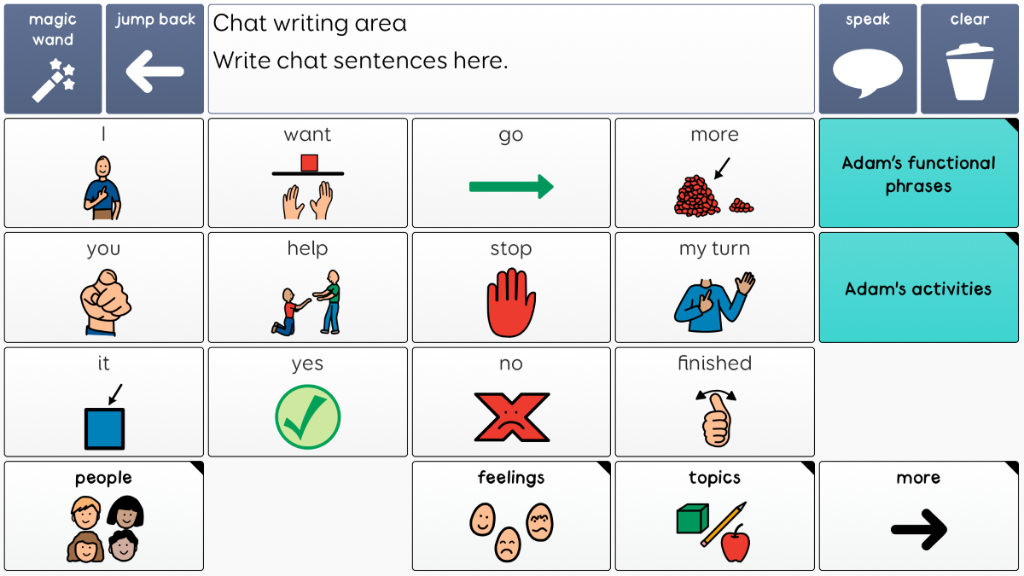 magic wand

jump back

Chat writing area
Write chat sentences here.

speak

clear

I

want

go

more

Adam's functional phrases

you

help

stop

my turn

Adam's activities

it

yes

no

finished

people

feelings

topics

more