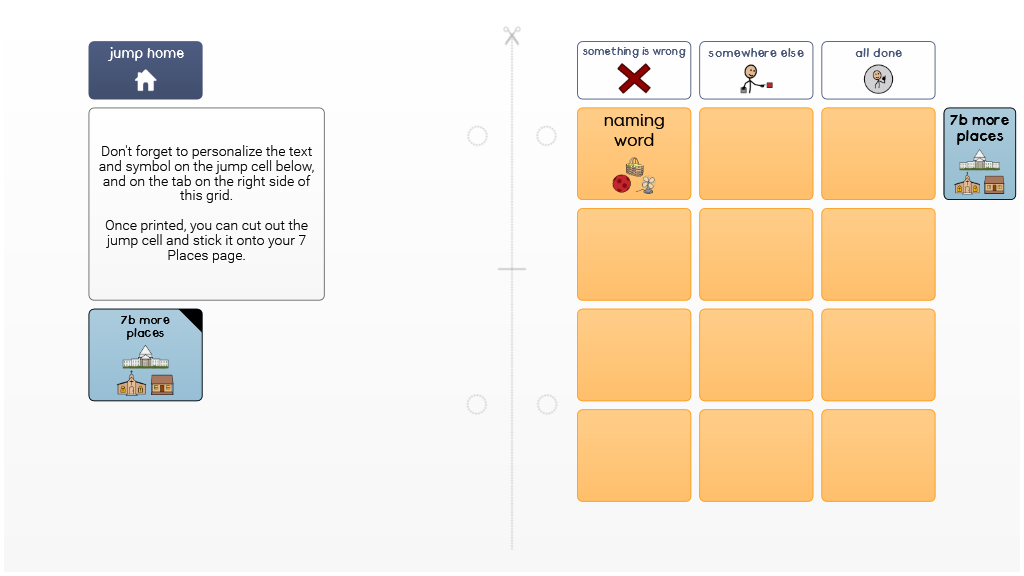 jump home

Don't forget to personalize the text and symbol on the jump cell below, and on the tab on the right side of this grid.

Once printed, you can cut out the jump cell and stick it onto your 7 Places page.

7b more places

something is wrong

somewhere else

all done

naming word

7b more places