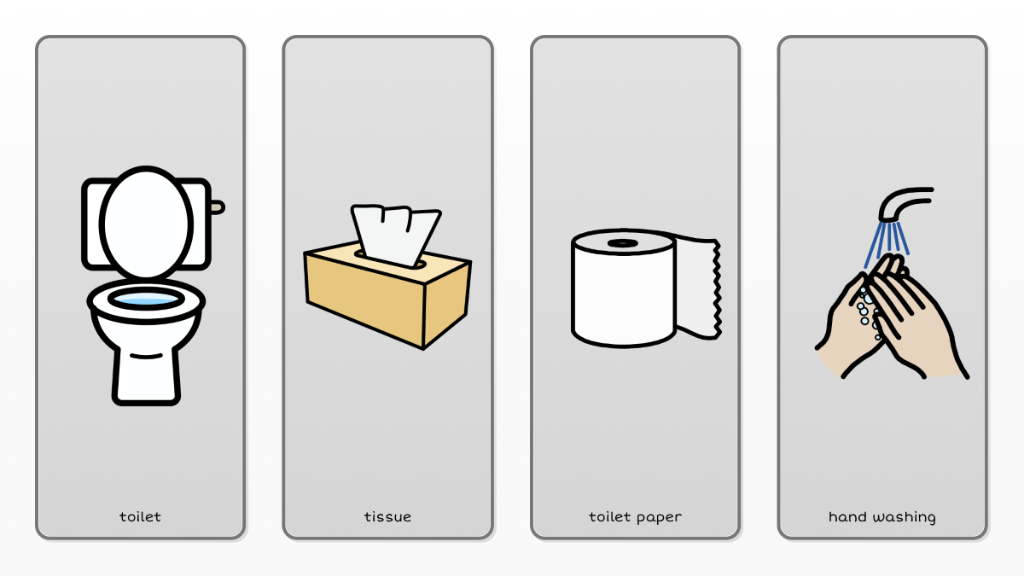 toilet

tissue

toilet paper

hand washing