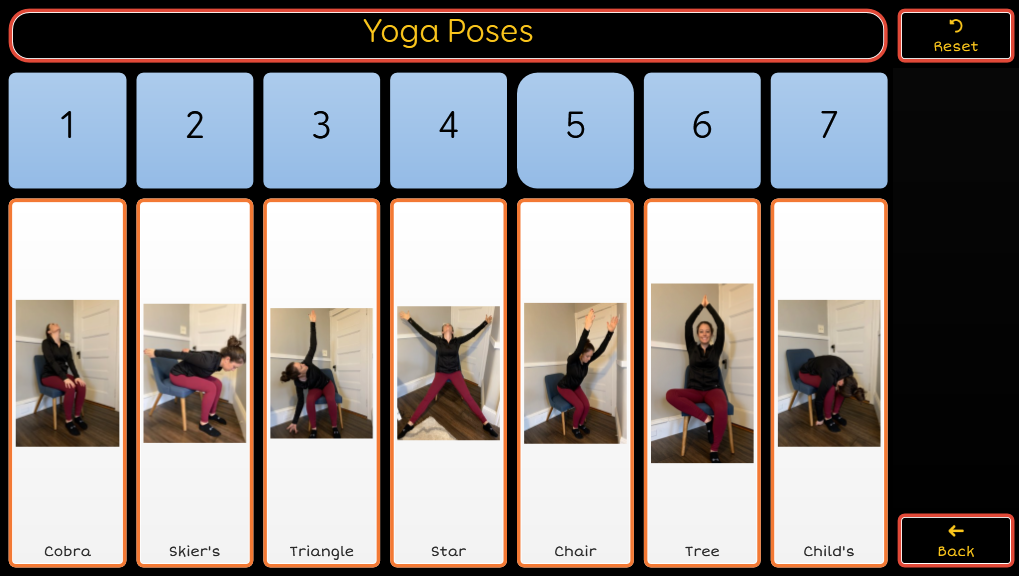 Yoga Poses

Reset

1
2
3
4
5
6
7

Cobra
Skier's
Triangle
Star
Chair
Tree
Child's

Back