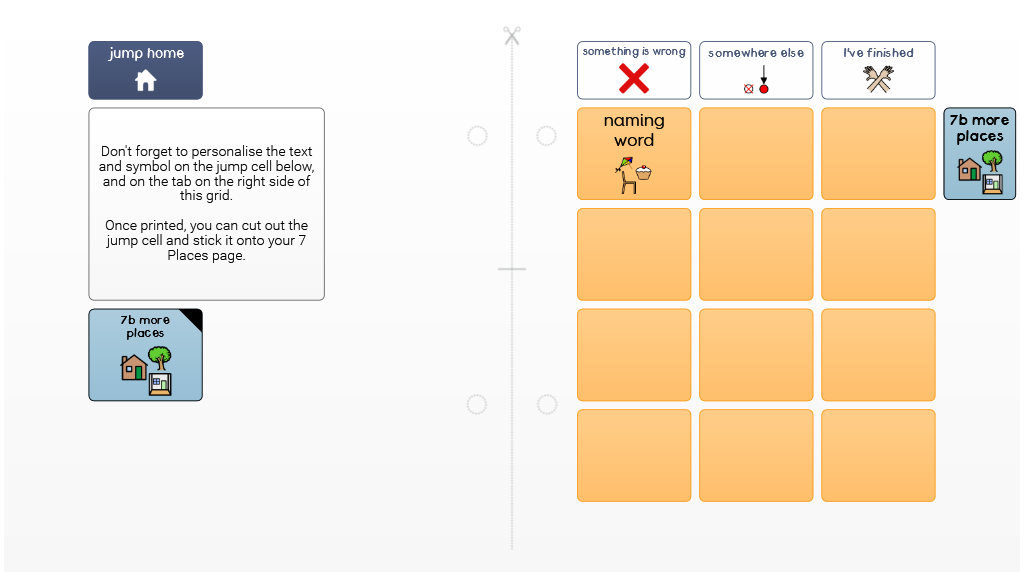 jump home

Don't forget to personalise the text and symbol on the jump cell below, and on the tab on the right side of this grid.

Once printed, you can cut out the jump cell and stick it onto your 7 Places page.

7b more places

something is wrong

somewhere else

I've finished

naming word

7b more places