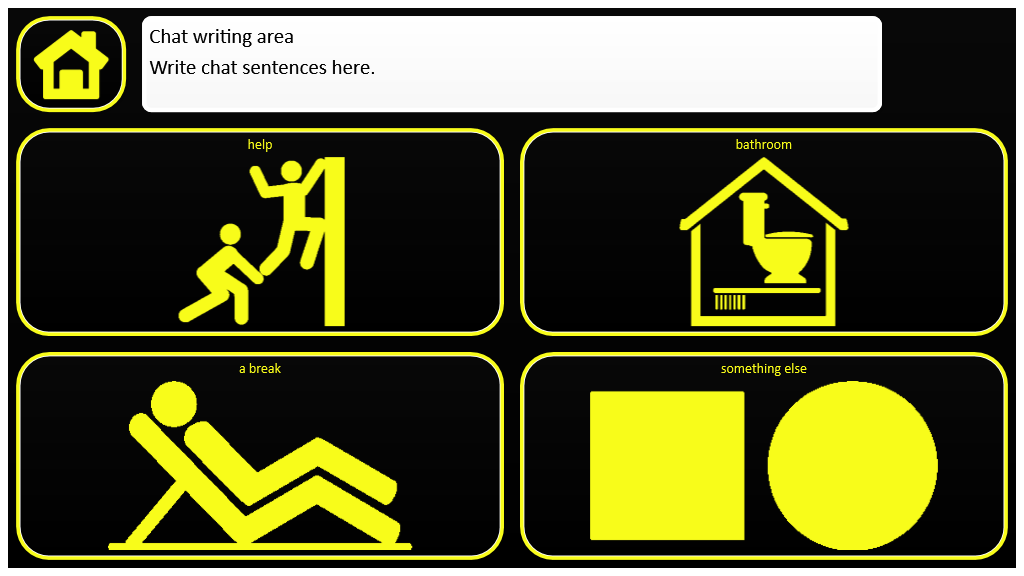 Chat writing area
Write chat sentences here.

help

bathroom

a break

something else