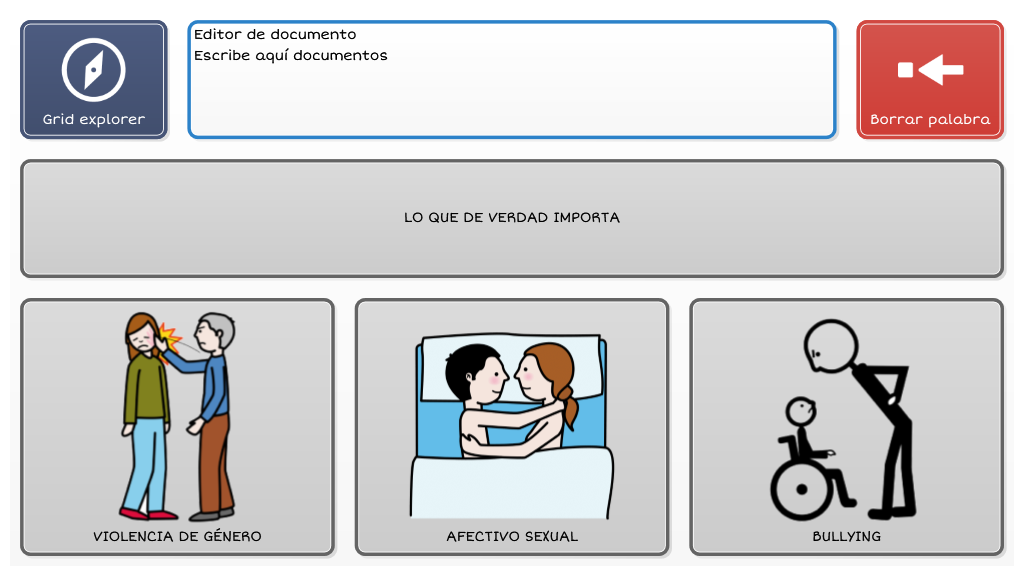 Grid explorer

Editor de documento
Escribe aquí documentos

Borrar palabra

LO QUE DE VERDAD IMPORTA

VIOLENCIA DE GÉNERO

AFECTIVO SEXUAL

BULLYING