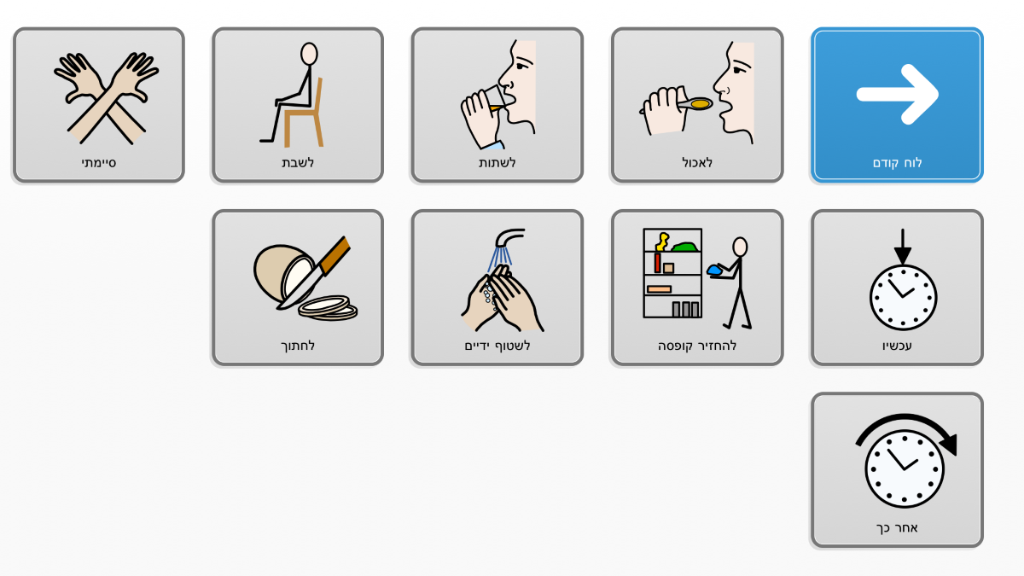 לוח קודם

לאכול

לשתות

לשבת

סיימתי

עכשיו

להחזיר קופסה

לשטוף ידיים

לחתוך

אחר כך