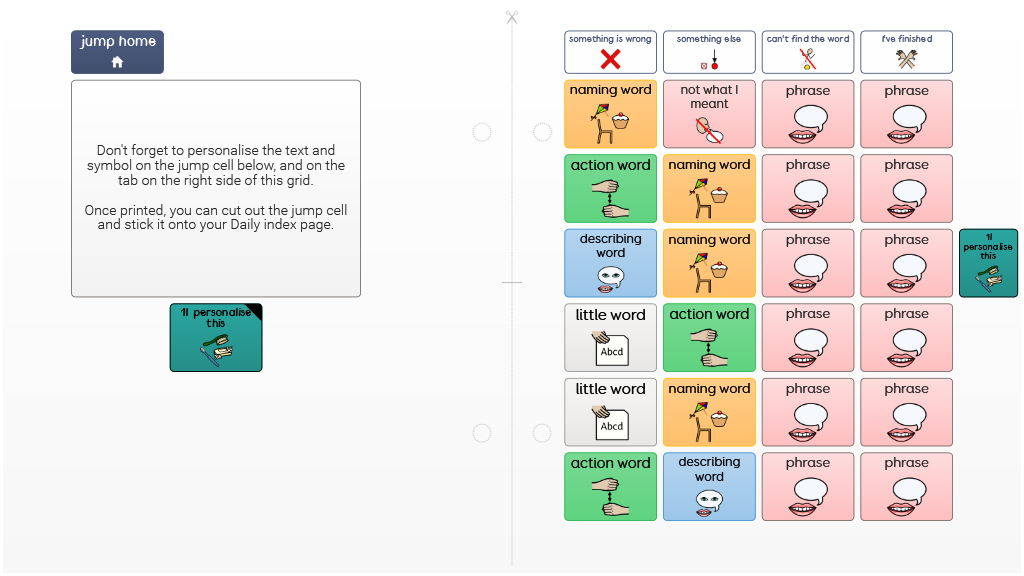 jump home

Don't forget to personalise the text and symbol on the jump cell below, and on the tab on the right side of this grid.

Once printed, you can cut out the jump cell and stick it onto your Daily index page.

1l personalise this

| something is wrong | something else | can't find the word | I've finished |
|---|---|---|---|
| naming word | not what I meant | phrase | phrase |
| action word | naming word | phrase | phrase |
| describing word | naming word | phrase | phrase |
| little word Abcd | action word | phrase | phrase |
| little word Abcd | naming word | phrase | phrase |
| action word | describing word | phrase | phrase |

1l personalise this