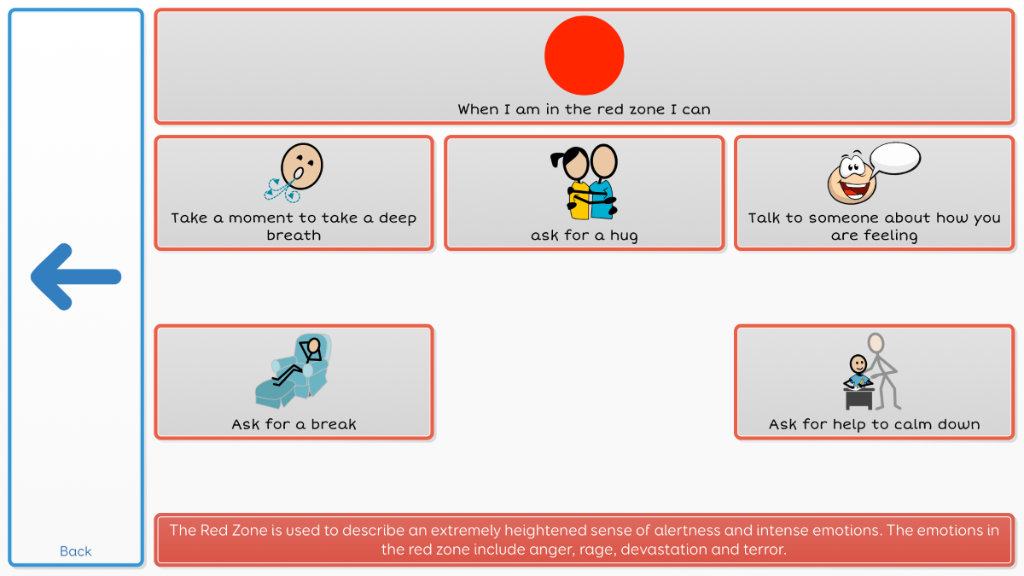 Back

When I am in the red zone I can

Take a moment to take a deep breath

ask for a hug

Talk to someone about how you are feeling

Ask for a break

Ask for help to calm down

The Red Zone is used to describe an extremely heightened sense of alertness and intense emotions. The emotions in the red zone include anger, rage, devastation and terror.