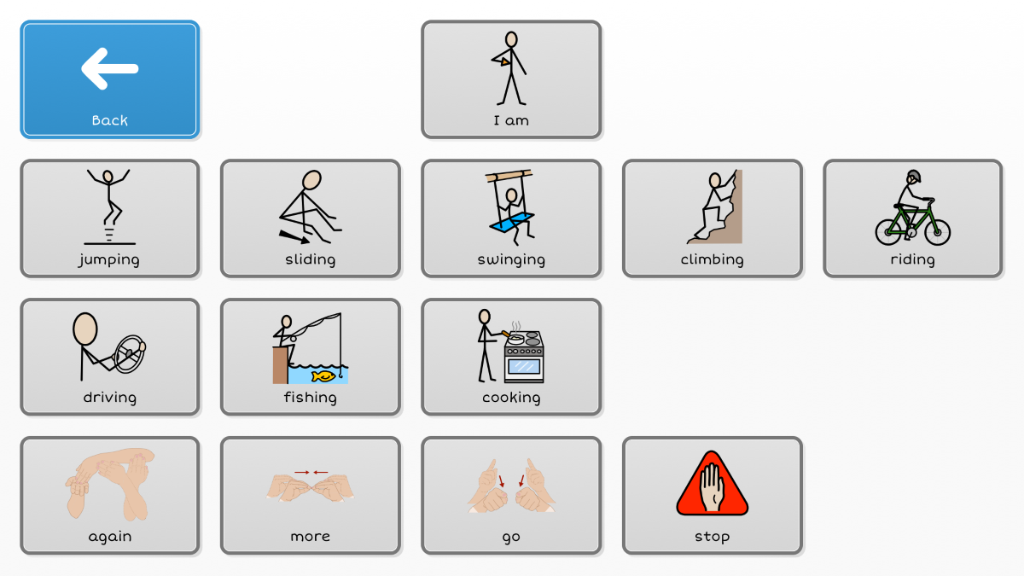 Back

I am

jumping

sliding

swinging

climbing

riding

driving

fishing

cooking

again

more

go

stop