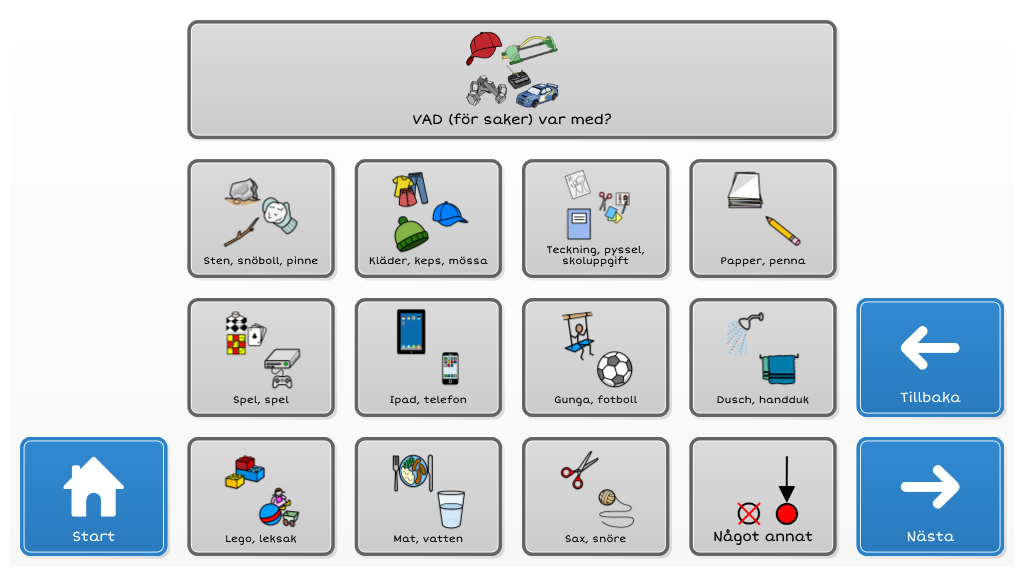 VAD (för saker) var med?

Sten, snöboll, pinne

Kläder, keps, mössa

Teckning, pyssel, skoluppgift

Papper, penna

Spel, spel

Ipad, telefon

Gunga, fotboll

Dusch, handduk

Tillbaka

Start

Lego, leksak

Mat, vatten

Sax, snöre

Något annat

Nästa