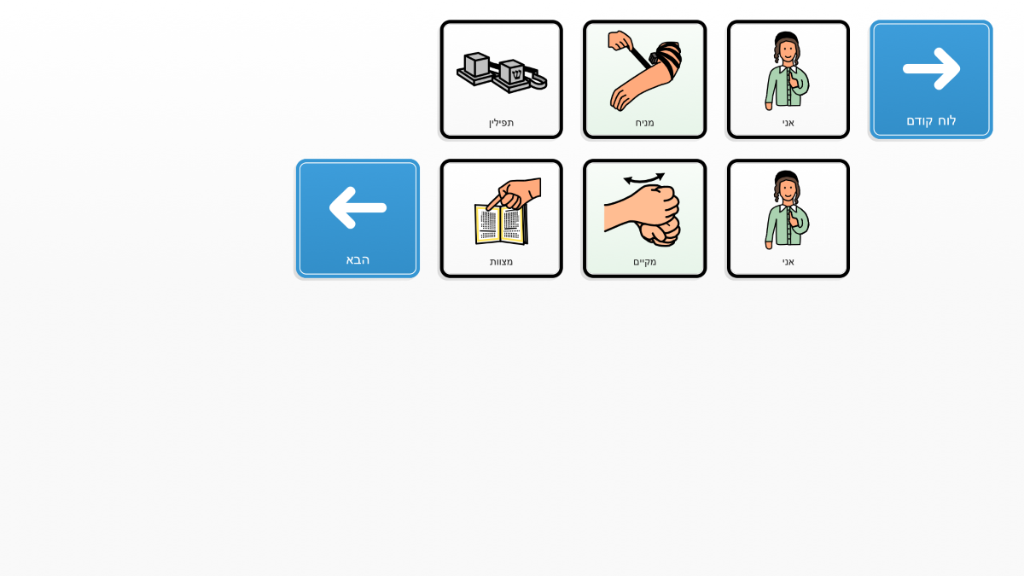 לוח קודם

אני

מניח

תפילין

אני

מקיים

מצוות

הבא