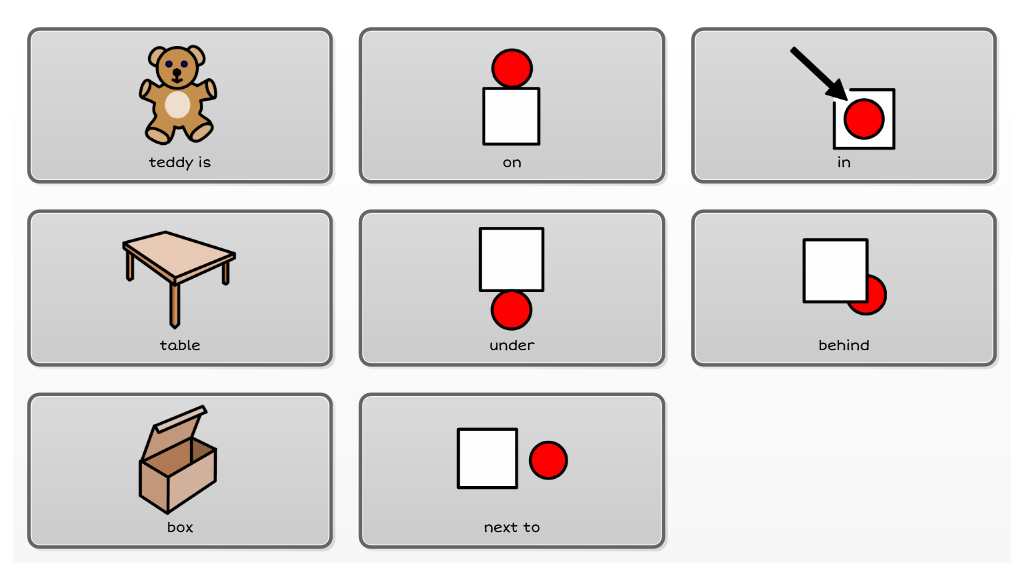 teddy is

on

in

table

under

behind

box

next to