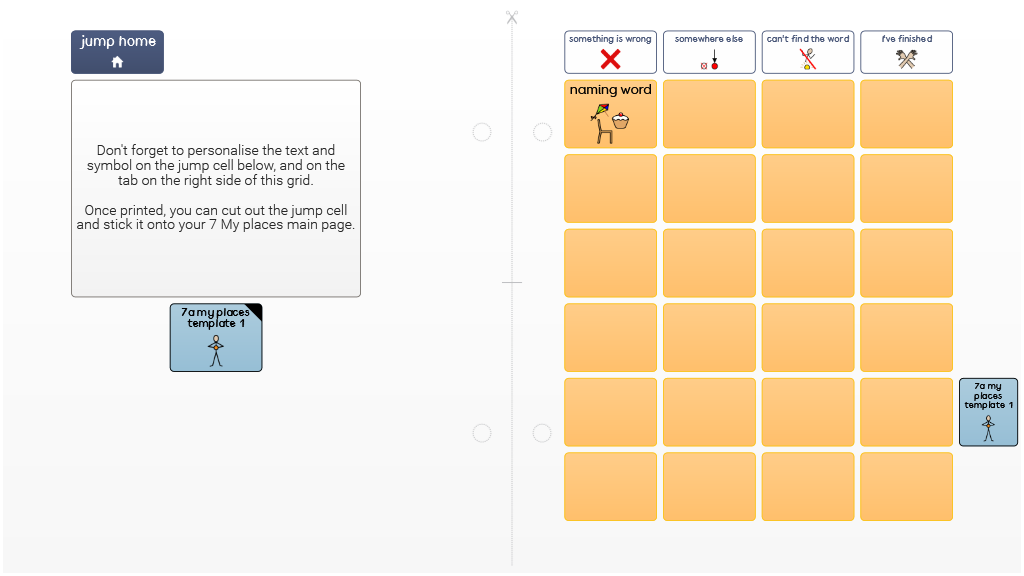 jump home

Don't forget to personalise the text and symbol on the jump cell below, and on the tab on the right side of this grid.

Once printed, you can cut out the jump cell and stick it onto your 7 My places main page.

7a my places template 1

something is wrong

somewhere else

can't find the word

I've finished

naming word

7a my places template 1