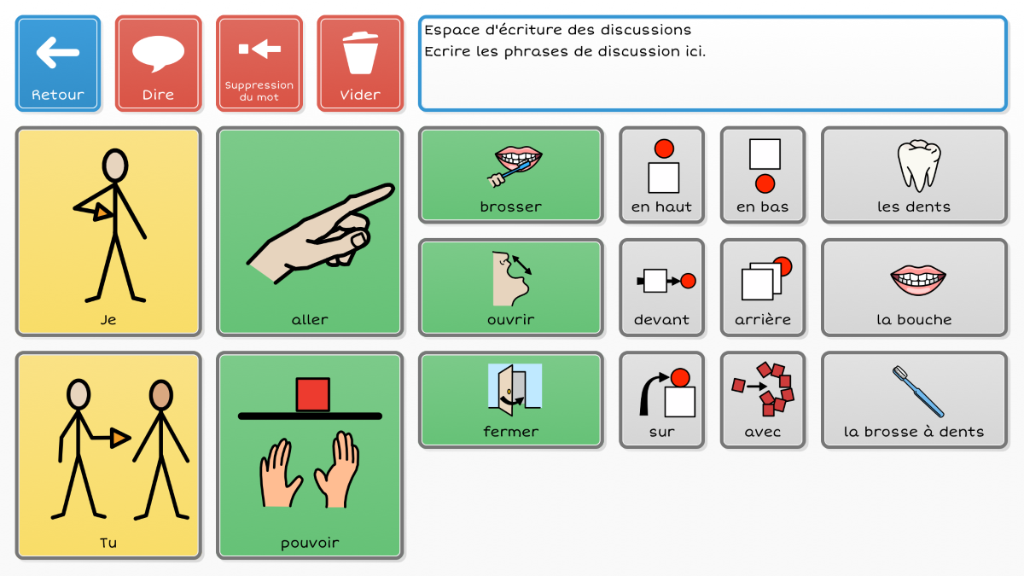 Retour
Dire
Suppression du mot
Vider

Espace d'écriture des discussions
Ecrire les phrases de discussion ici.

Je
aller
brosser
en haut
en bas
les dents
ouvrir
devant
arrière
la bouche
Tu
pouvoir
fermer
sur
avec
la brosse à dents