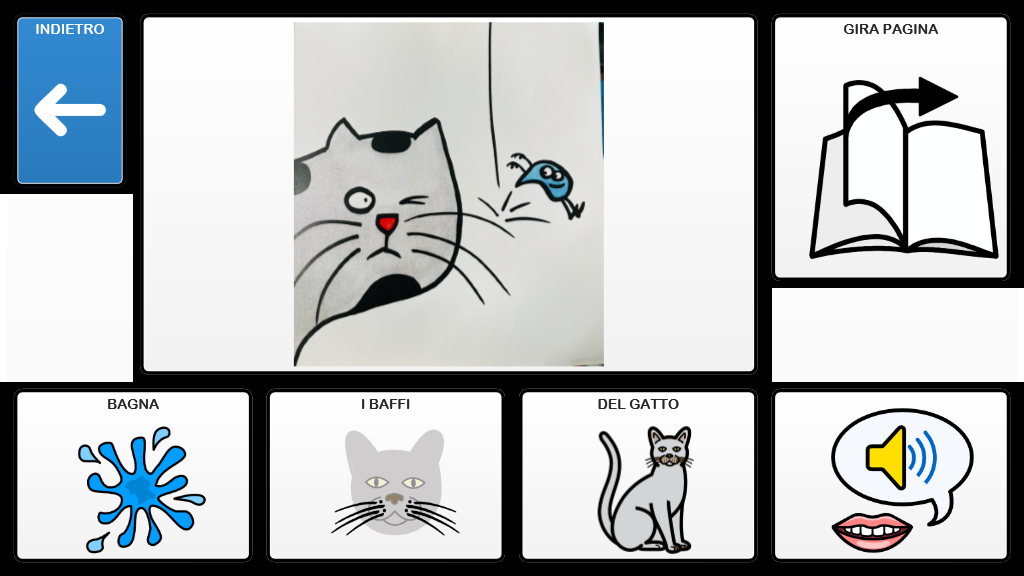 INDIETRO

GIRA PAGINA

BAGNA

I BAFFI

DEL GATTO