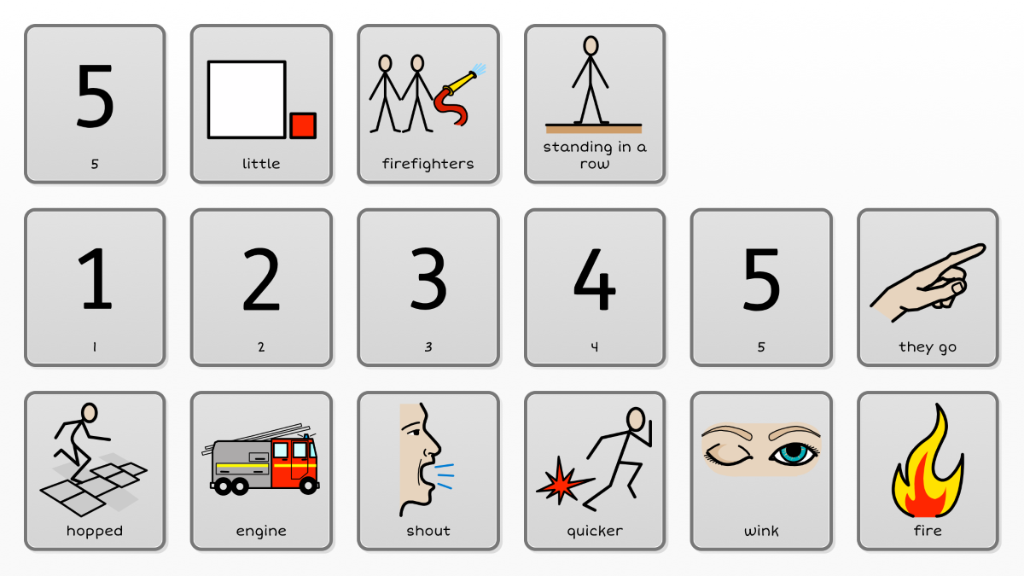 5
5

little

firefighters

standing in a row

1
1

2
2

3
3

4
4

5
5

they go

hopped

engine

shout

quicker

wink

fire