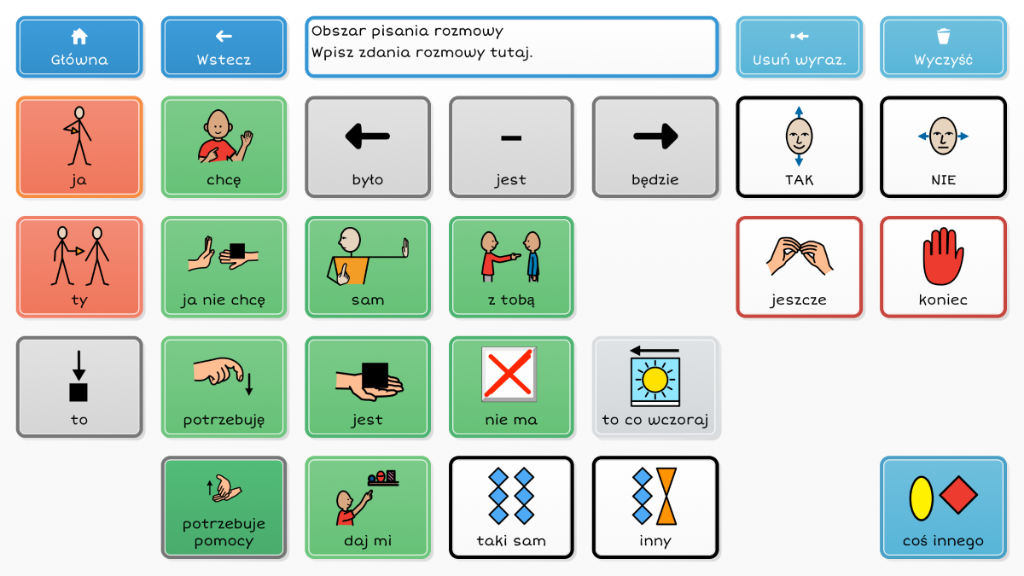 Główna

Wstecz

Obszar pisania rozmowy
Wpisz zdania rozmowy tutaj.

Usuń wyraz.

Wyczyść

ja

chcę

było

jest

będzie

TAK

NIE

ty

ja nie chcę

sam

z tobą

jeszcze

koniec

to

potrzebuję

jest

nie ma

to co wczoraj

potrzebuje pomocy

daj mi

taki sam

inny

coś innego