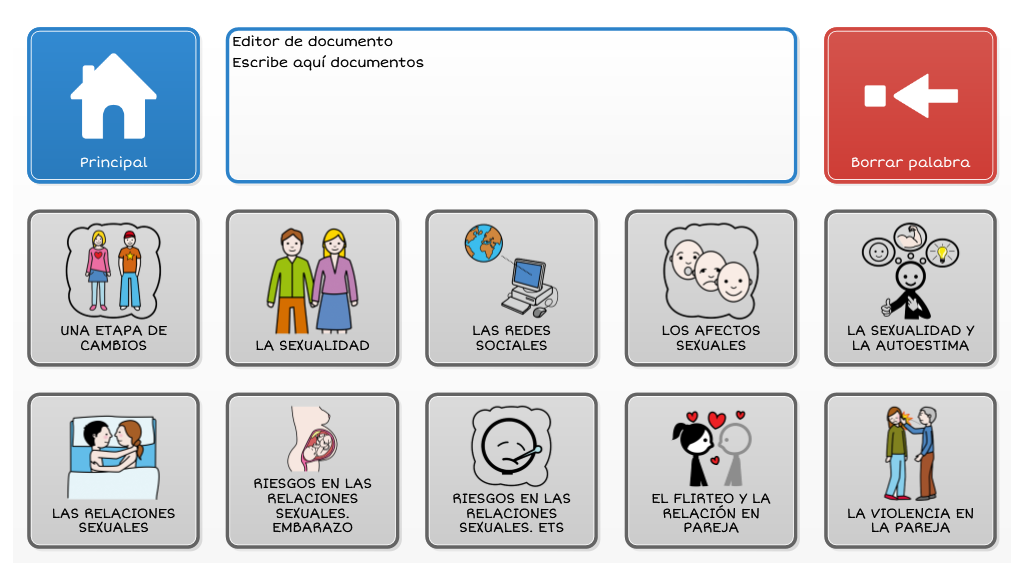 Principal

Editor de documento
Escribe aquí documentos

Borrar palabra

UNA ETAPA DE CAMBIOS

LA SEXUALIDAD

LAS REDES SOCIALES

LOS AFECTOS SEXUALES

LA SEXUALIDAD Y LA AUTOESTIMA

LAS RELACIONES SEXUALES

RIESGOS EN LAS RELACIONES SEXUALES. EMBARAZO

RIESGOS EN LAS RELACIONES SEXUALES. ETS

EL FLIRTEO Y LA RELACIÓN EN PAREJA

LA VIOLENCIA EN LA PAREJA