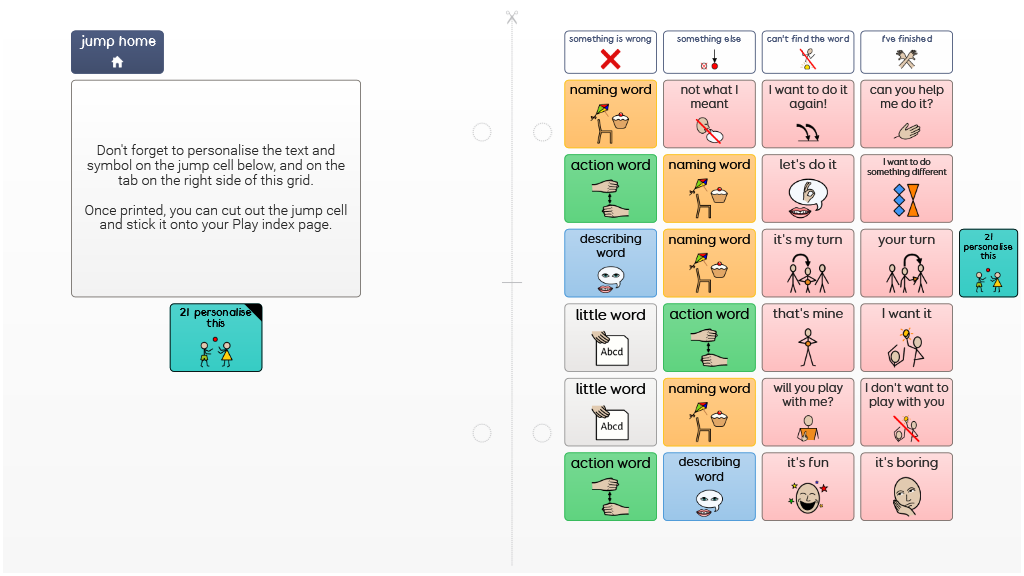 jump home

Don't forget to personalise the text and symbol on the jump cell below, and on the tab on the right side of this grid.

Once printed, you can cut out the jump cell and stick it onto your Play index page.

21 personalise this

| something is wrong | something else | can't find the word | I've finished |
|---|---|---|---|
| naming word | not what I meant | I want to do it again! | can you help me do it? |
| action word | naming word | let's do it | I want to do something different |
| describing word | naming word | it's my turn | your turn |
| little word Abcd | action word | that's mine | I want it |
| little word Abcd | naming word | will you play with me? | I don't want to play with you |
| action word | describing word | it's fun | it's boring |

21 personalise this