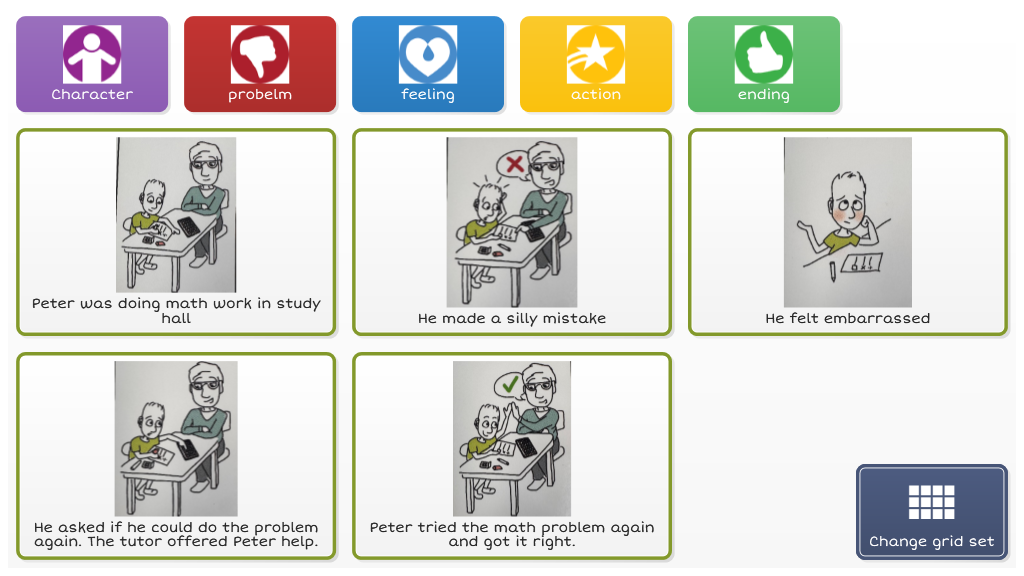 Character

probelm

feeling

action

ending

Peter was doing math work in study hall

He made a silly mistake

He felt embarrassed

He asked if he could do the problem again. The tutor offered Peter help.

Peter tried the math problem again and got it right.

Change grid set