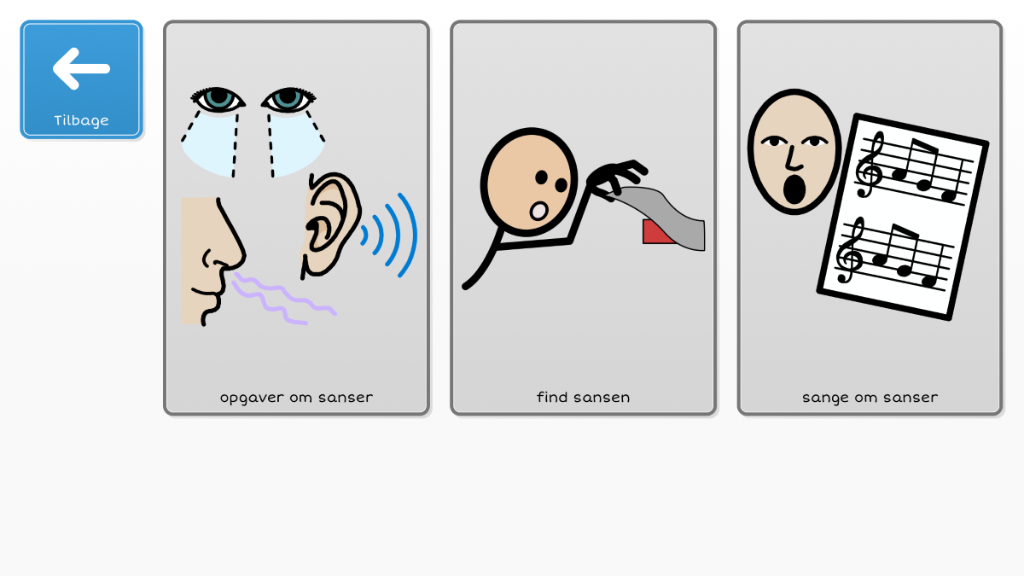 Tilbage

opgaver om sanser

find sansen

sange om sanser