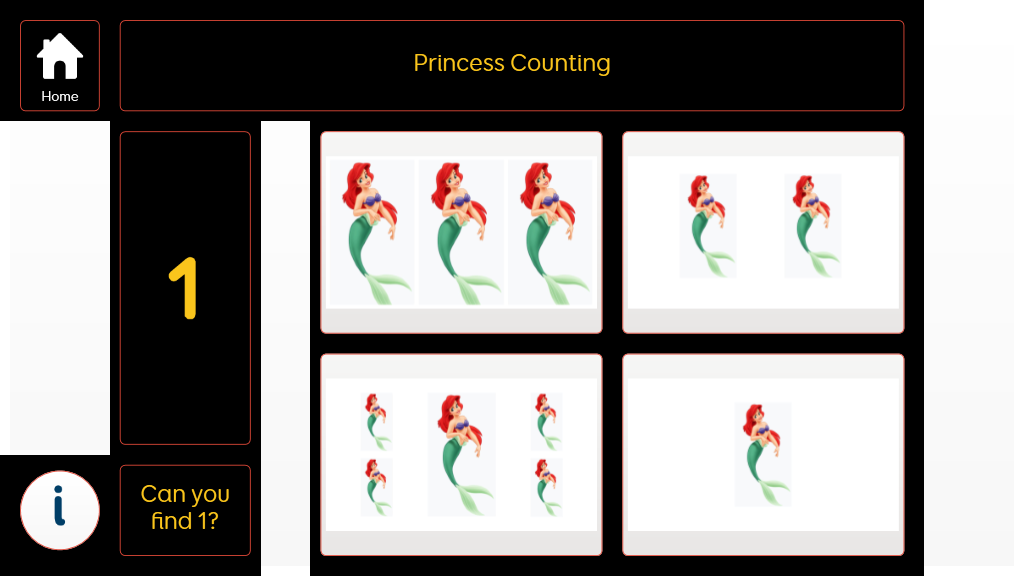 Home

Princess Counting

1

i

Can you find 1?