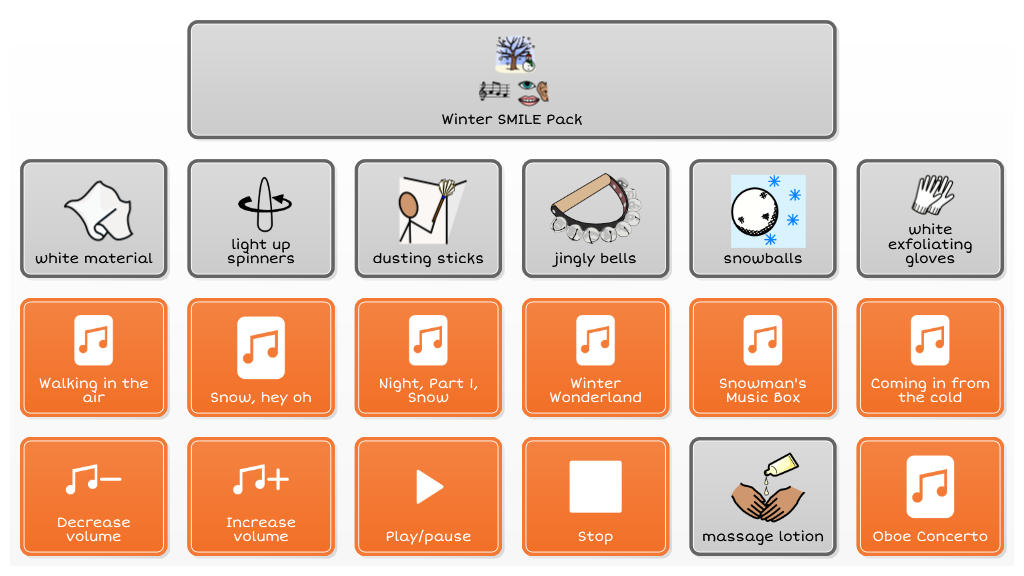 Winter SMILE Pack

white material

light up spinners

dusting sticks

jingly bells

snowballs

white exfoliating gloves

Walking in the air

Snow, hey oh

Night, Part I, Snow

Winter Wonderland

Snowman's Music Box

Coming in from the cold

Decrease volume

Increase volume

Play/pause

Stop

massage lotion

Oboe Concerto