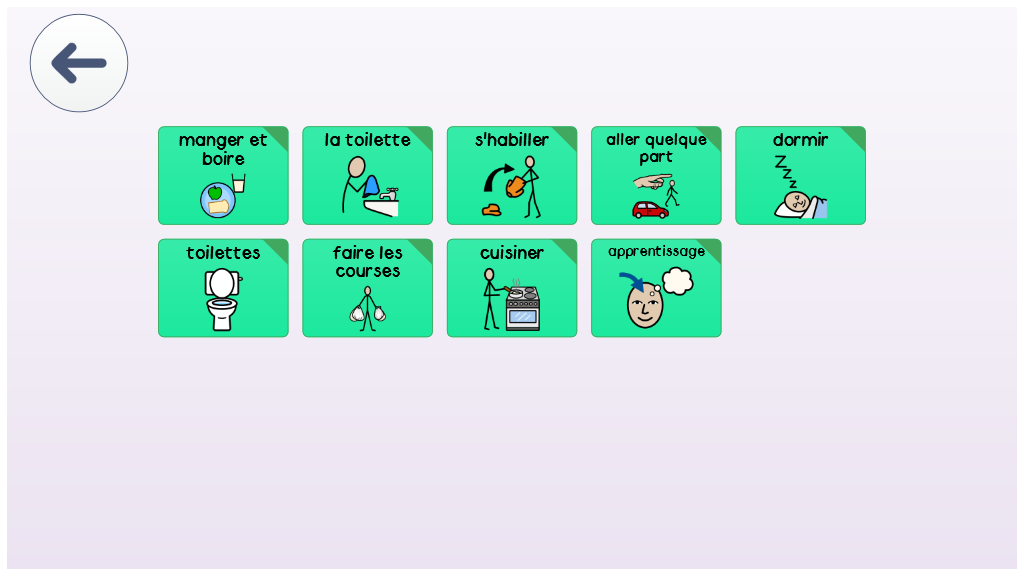 manger et boire

la toilette

s'habiller

aller quelque part

dormir

toilettes

faire les courses

cuisiner

apprentissage