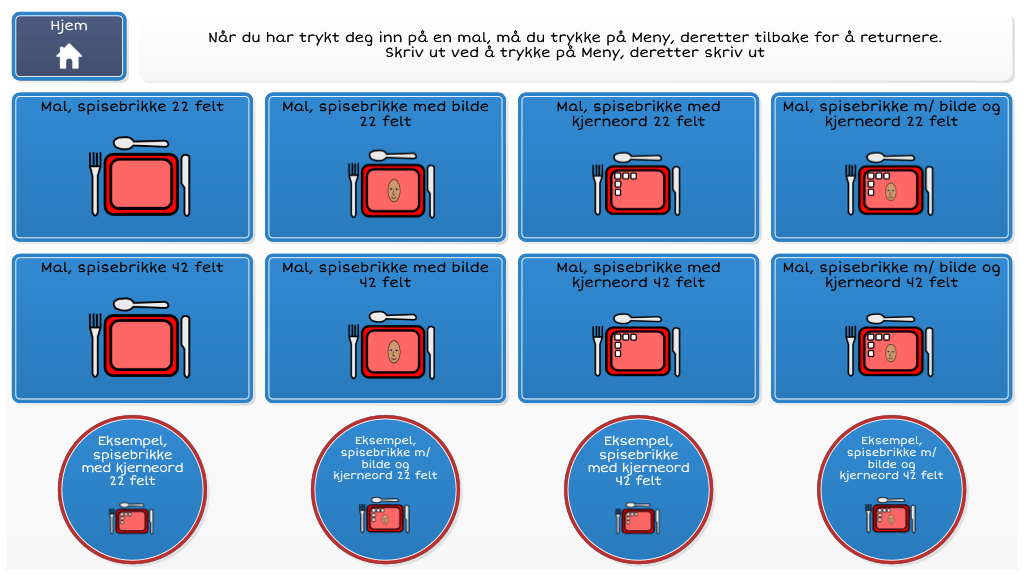 Hjem

Når du har trykt deg inn på en mal, må du trykke på Meny, deretter tilbake for å returnere. Skriv ut ved å trykke på Meny, deretter skriv ut

Mal, spisebrikke 22 felt

Mal, spisebrikke med bilde 22 felt

Mal, spisebrikke med kjerneord 22 felt

Mal, spisebrikke m/ bilde og kjerneord 22 felt

Mal, spisebrikke 42 felt

Mal, spisebrikke med bilde 42 felt

Mal, spisebrikke med kjerneord 42 felt

Mal, spisebrikke m/ bilde og kjerneord 42 felt

Eksempel, spisebrikke med kjerneord 22 felt

Eksempel, spisebrikke m/ bilde og kjerneord 22 felt

Eksempel, spisebrikke med kjerneord 42 felt

Eksempel, spisebrikke m/ bilde og kjerneord 42 felt