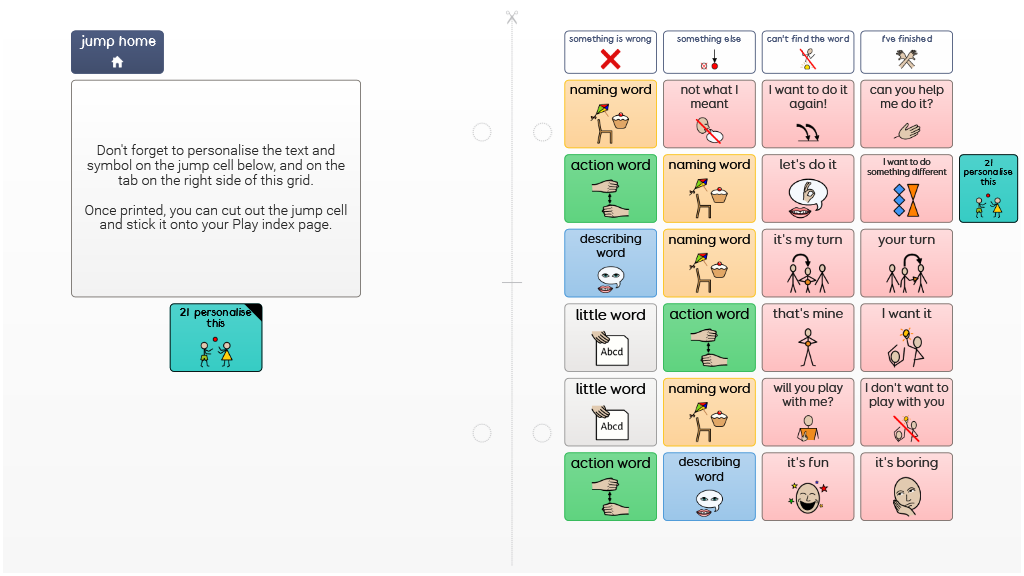 jump home

Don't forget to personalise the text and symbol on the jump cell below, and on the tab on the right side of this grid.

Once printed, you can cut out the jump cell and stick it onto your Play index page.

21 personalise this

| something is wrong | something else | can't find the word | I've finished |
|---|---|---|---|
| naming word | not what I meant | I want to do it again! | can you help me do it? |
| action word | naming word | let's do it | I want to do something different |
| describing word | naming word | it's my turn | your turn |
| little word Abcd | action word | that's mine | I want it |
| little word Abcd | naming word | will you play with me? | I don't want to play with you |
| action word | describing word | it's fun | it's boring |

21 personalise this