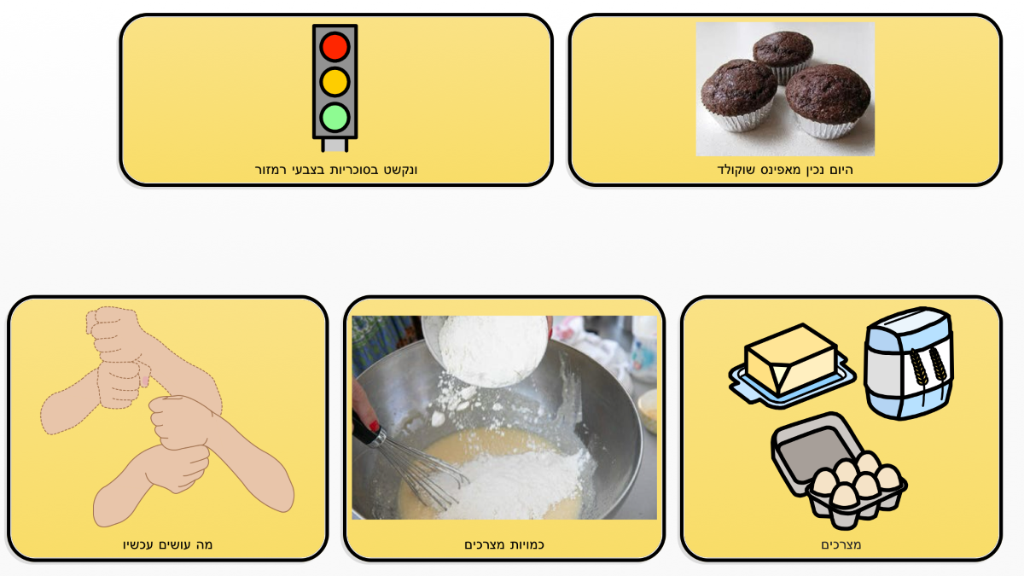 היום נכין מאפינס שוקולד

ונקשט בסוכריות בצבעי רמזור

מצרכים

כמויות מצרכים

מה עושים עכשיו