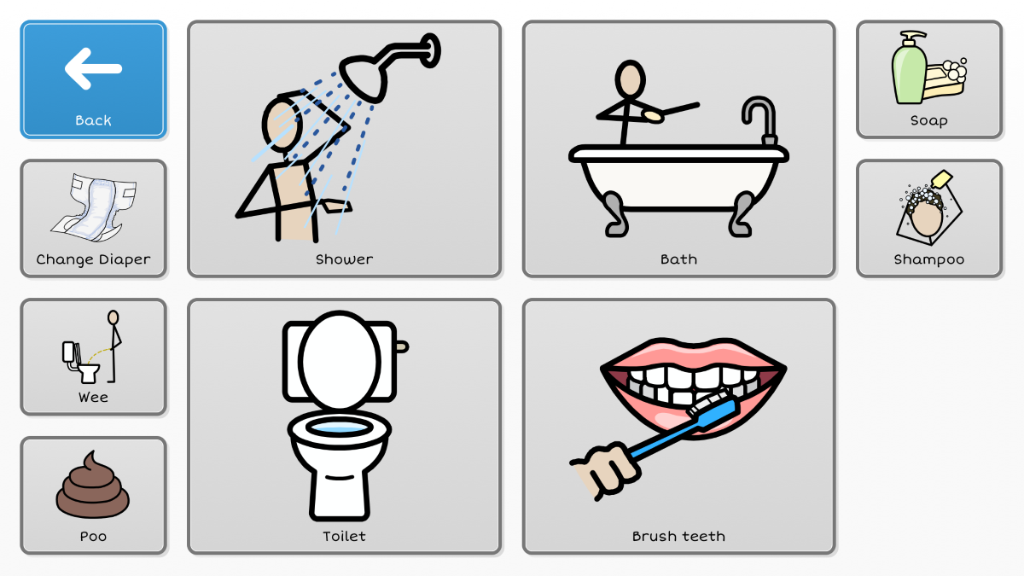 Back

Shower

Bath

Soap

Change Diaper

Shampoo

Wee

Toilet

Brush teeth

Poo