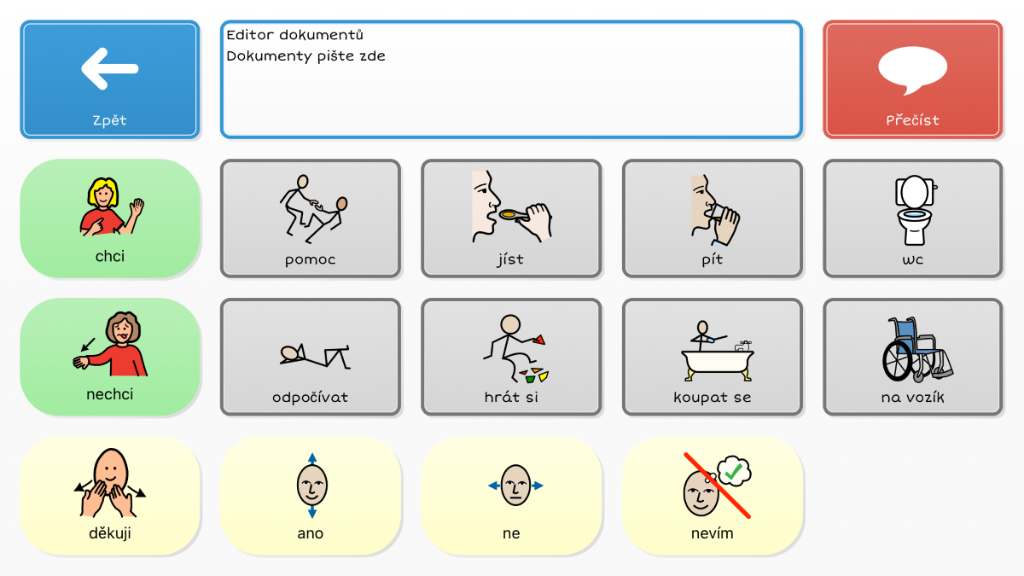 Zpět

Editor dokumentů
Dokumenty pište zde

Přečíst

chci

pomoc

jíst

pít

wc

nechci

odpočívat

hrát si

koupat se

na vozík

děkuji

ano

ne

nevím